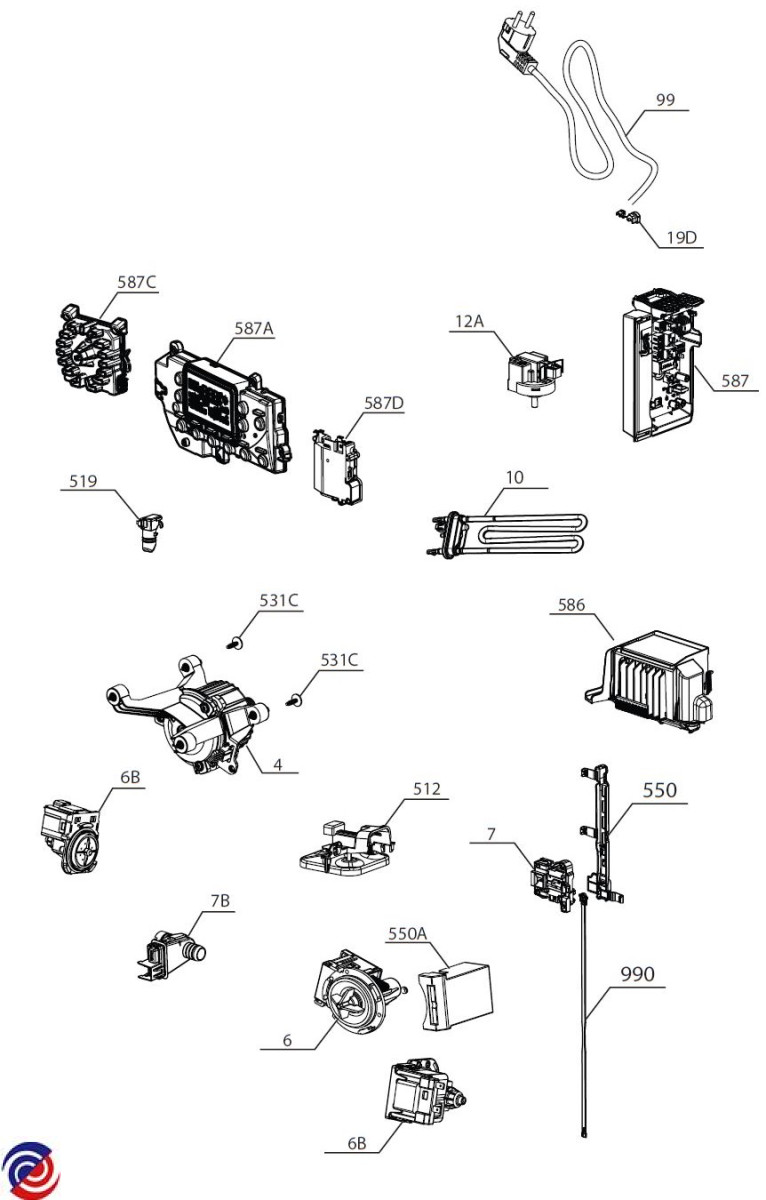 99

19D

587C

587A

12A

587

587D

519

10

531C

586

531C

4

6B

512

550

7

7B

550A

990

6

6B